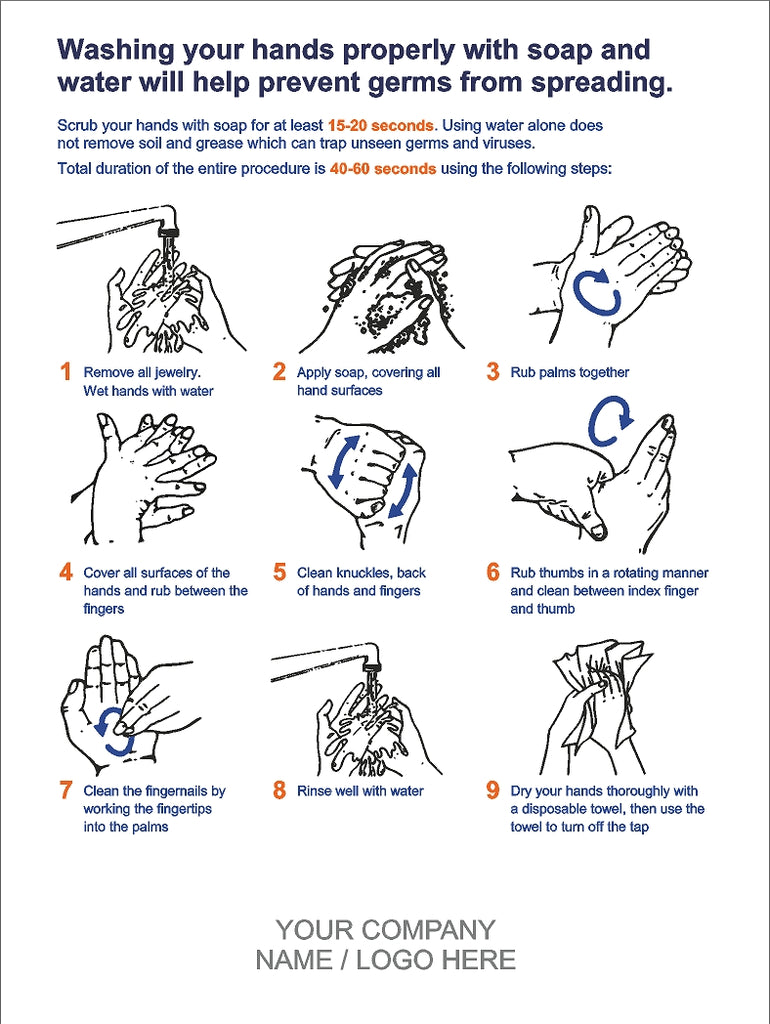 Washing your hands properly with soap and water will help prevent germs from spreading.

Scrub your hands with soap for at least 15-20 seconds. Using water alone does not remove soil and grease which can trap unseen germs and viruses.

Total duration of the entire procedure is 40-60 seconds using the following steps:

1 Remove all jewelry. Wet hands with water

2 Apply soap, covering all hand surfaces

3 Rub palms together

4 Cover all surfaces of the hands and rub between the fingers

5 Clean knuckles, back of hands and fingers

6 Rub thumbs in a rotating manner and clean between index finger and thumb

7 Clean the fingernails by working the fingertips into the palms

8 Rinse well with water

9 Dry your hands thoroughly with a disposable towel, then use the towel to turn off the tap

YOUR COMPANY
NAME / LOGO HERE